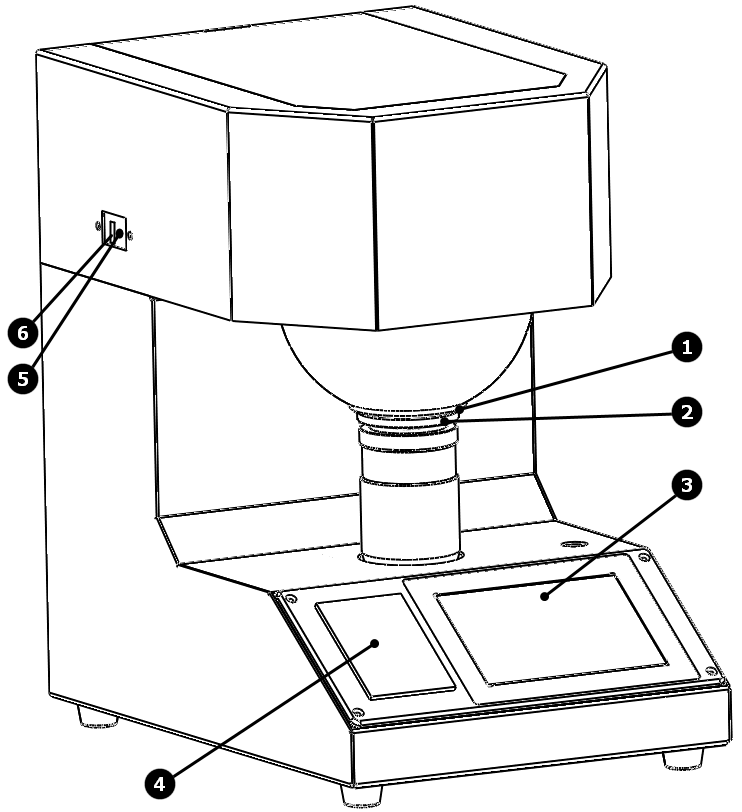 6
5
1
2
3
4